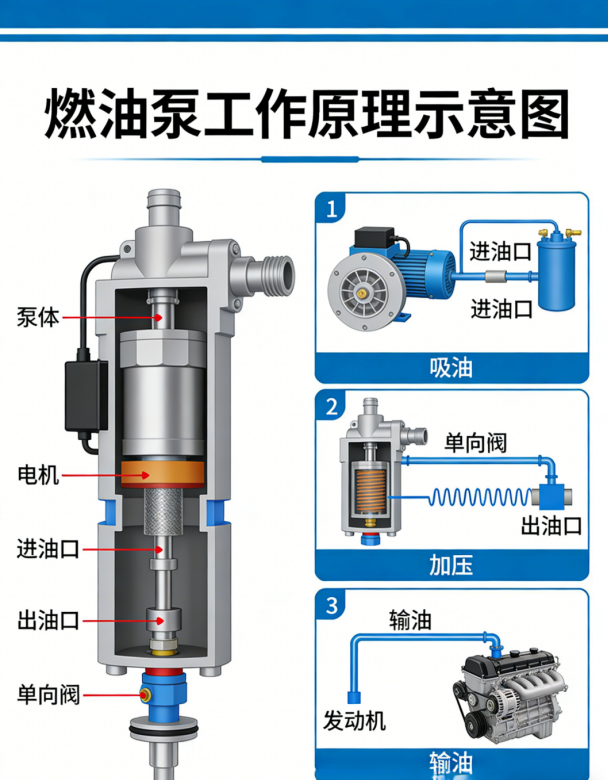 燃油泵工作原理示意图

泵体

电机

进油口

出油口

单向阀

1

进油口

进油口

吸油

2

单向阀

出油口

加压

3

输油

发动机

输油